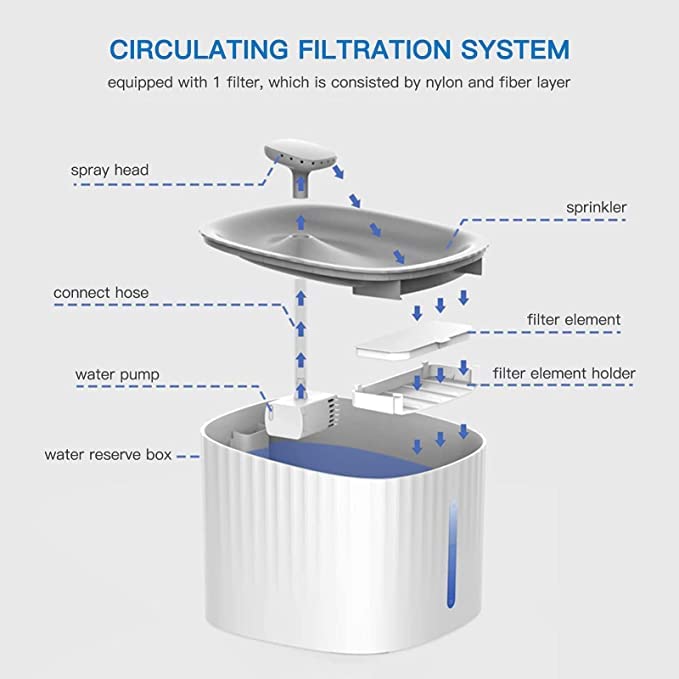 CIRCULATING FILTRATION SYSTEM

equipped with 1 filter, which is consisted by nylon and fiber layer

spray head

sprinkler

connect hose

filter element

water pump

filter element holder

water reserve box