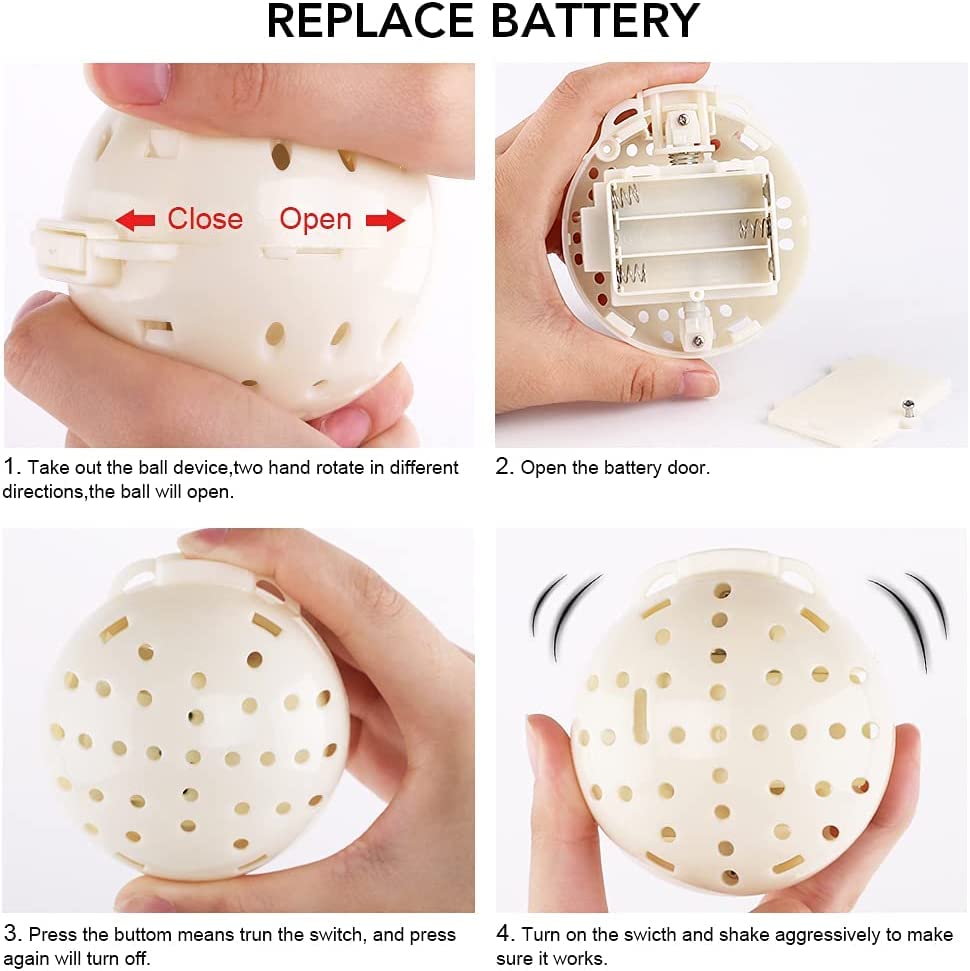 REPLACE BATTERY

Close

Open

1. Take out the ball device,two hand rotate in different directions,the ball will open.

2. Open the battery door.

3. Press the buttom means trun the switch, and press again will turn off.

4. Turn on the swicth and shake aggressively to make sure it works.